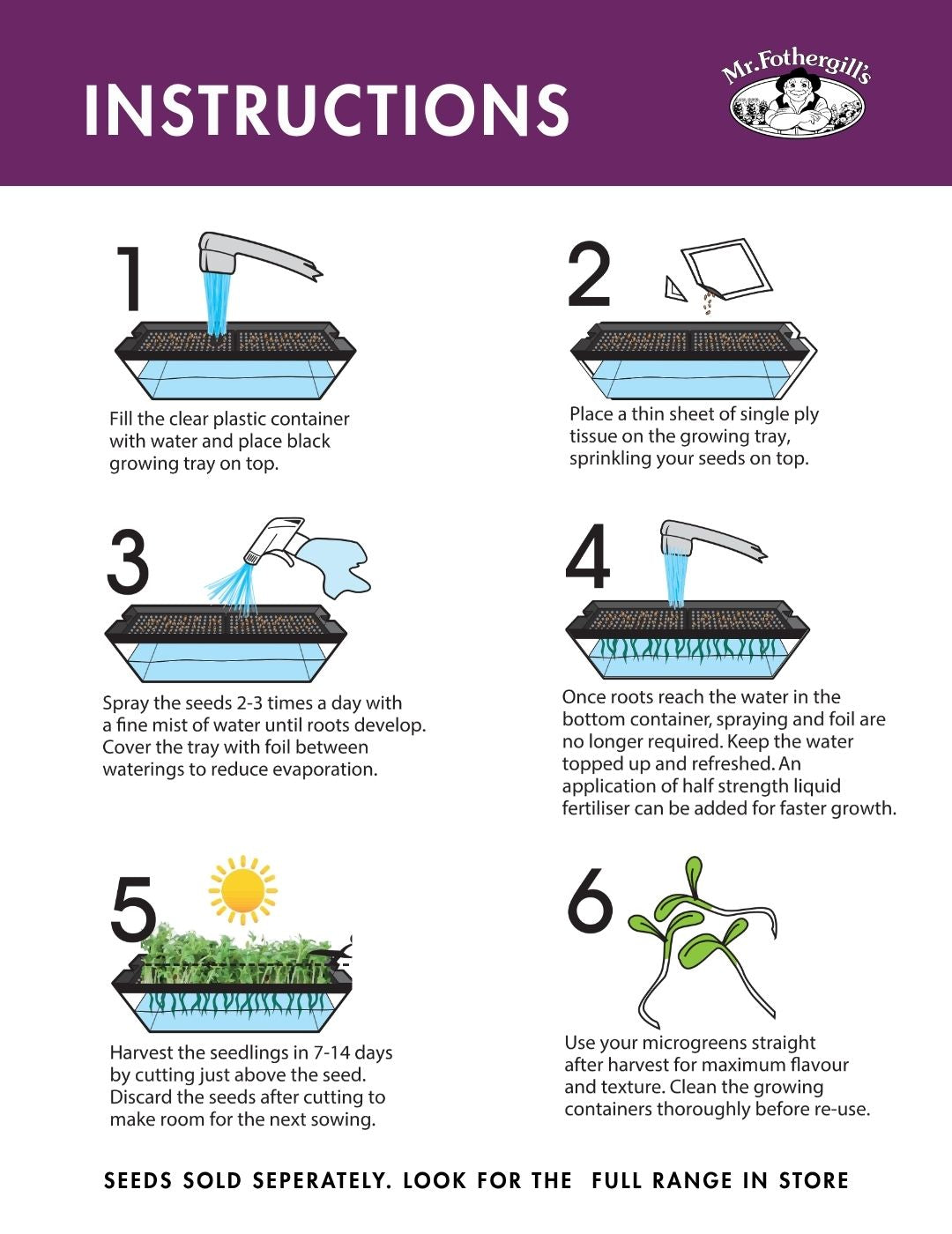 INSTRUCTIONS

Mr.Fothergill's

1

Fill the clear plastic container with water and place black growing tray on top.

2

Place a thin sheet of single ply tissue on the growing tray, sprinkling your seeds on top.

3

Spray the seeds 2-3 times a day with a fine mist of water until roots develop. Cover the tray with foil between waterings to reduce evaporation.

4

Once roots reach the water in the bottom container, spraying and foil are no longer required. Keep the water topped up and refreshed. An application of half strength liquid fertiliser can be added for faster growth.

5

Harvest the seedlings in 7-14 days by cutting just above the seed. Discard the seeds after cutting to make room for the next sowing.

6

Use your microgreens straight after harvest for maximum flavour and texture. Clean the growing containers thoroughly before re-use.

SEEDS SOLD SEPERATELY. LOOK FOR THE FULL RANGE IN STORE