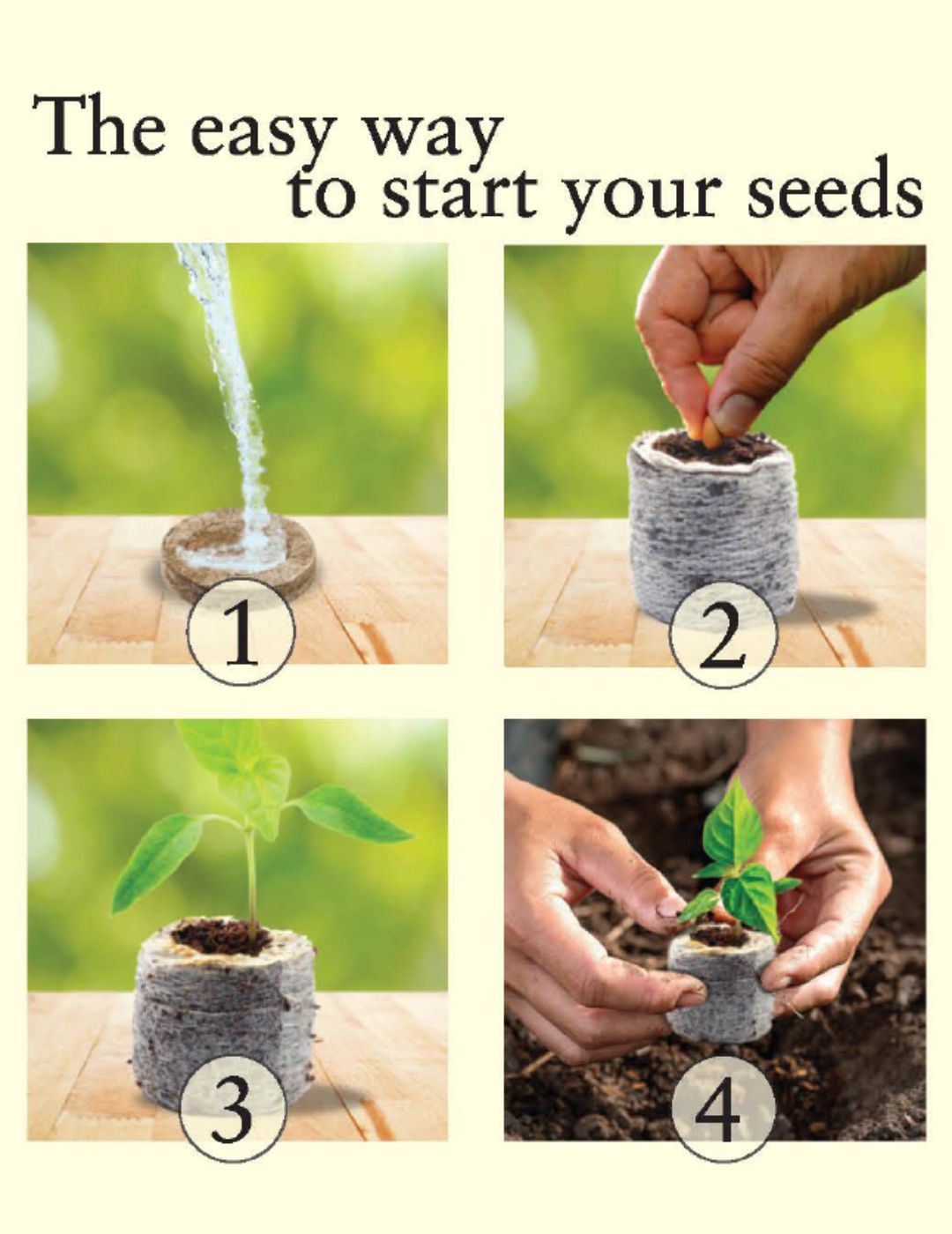 The easy way
to start your seeds

1

2

3

4